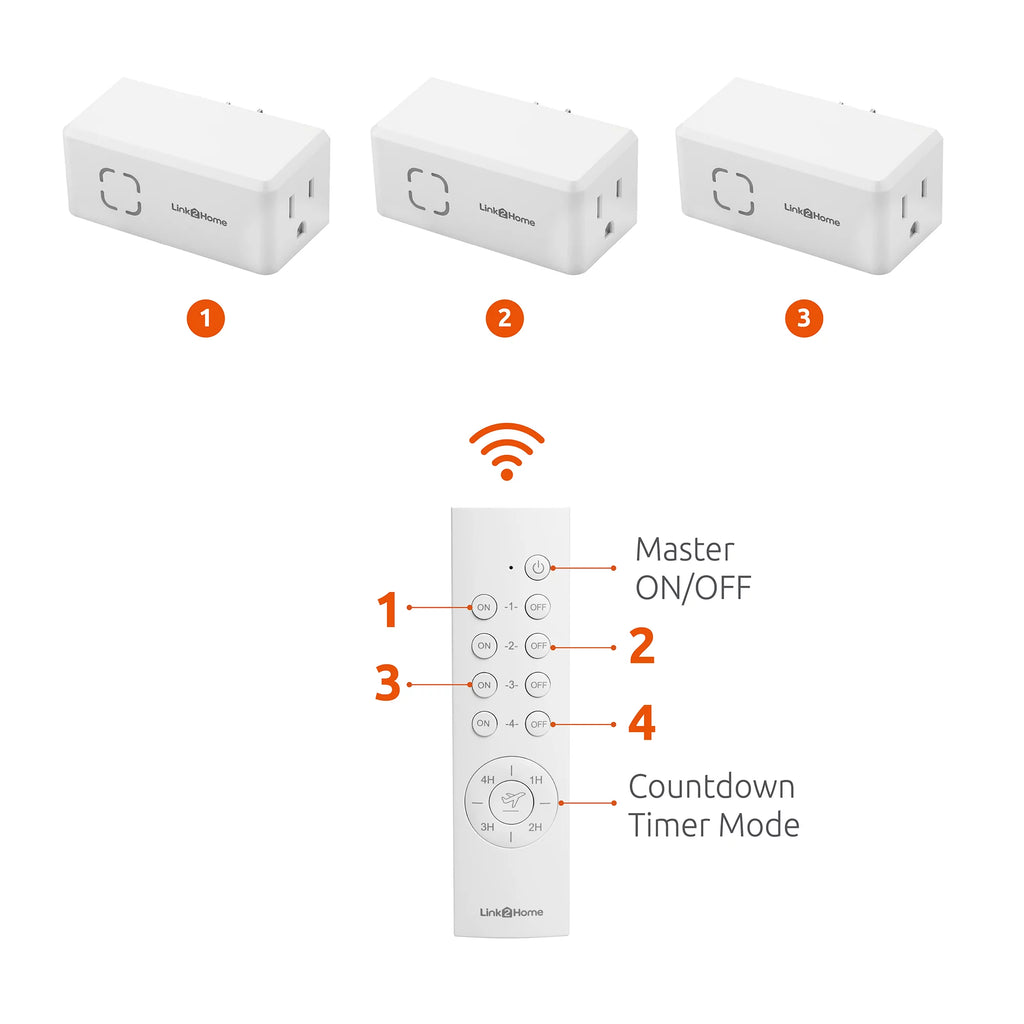 Link2Home

Link2Home

Link2Home

1

2

3

Master ON/OFF

1

ON -1- OFF

ON -2- OFF

2

3

ON -3- OFF

ON -4- OFF

4

4H 1H 3H 2H

Countdown Timer Mode

Link2Home