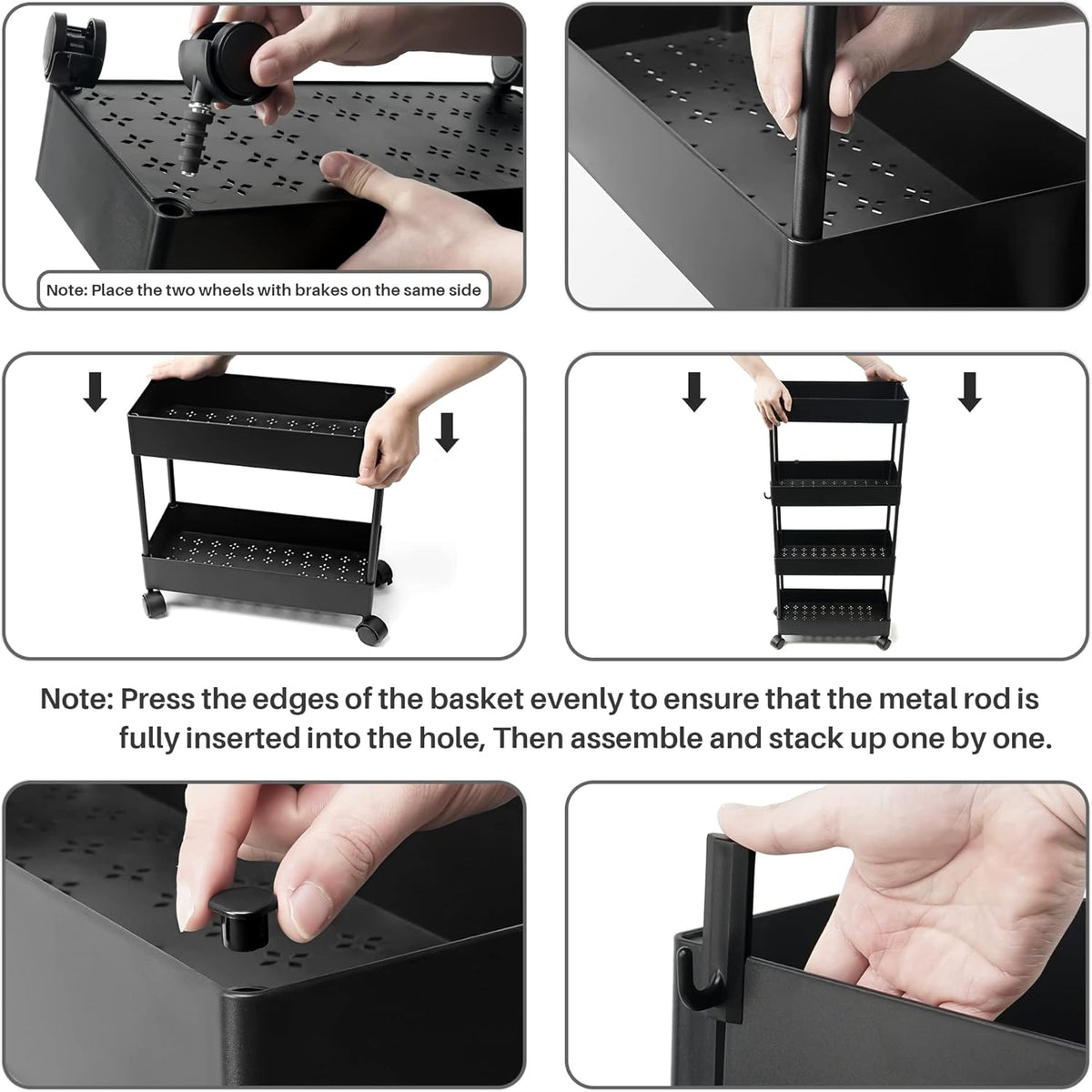 Note: Place the two wheels with brakes on the same side

Note: Press the edges of the basket evenly to ensure that the metal rod is fully inserted into the hole, Then assemble and stack up one by one.